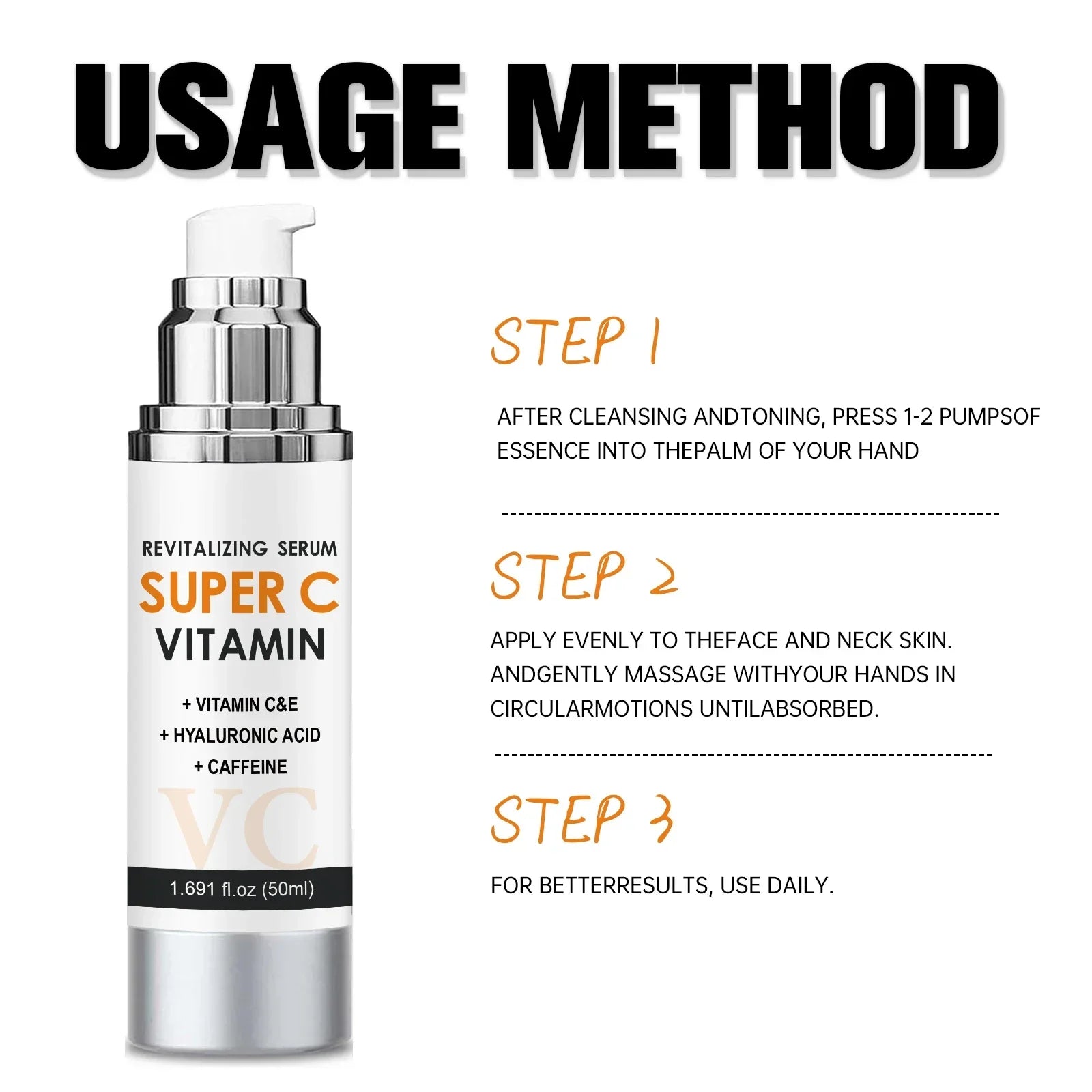 USAGE METHOD

REVITALIZING SERUM
SUPER C
VITAMIN
+ VITAMIN C&E
+ HYALURONIC ACID
+ CAFFEINE
VC
1.691 fl.oz (50ml)

STEP 1

AFTER CLEANSING ANDTONING, PRESS 1-2 PUMPSOF ESSENCE INTO THEPALM OF YOUR HAND

STEP 2

APPLY EVENLY TO THEFACE AND NECK SKIN. ANDGENTLY MASSAGE WITHYOUR HANDS IN CIRCULARMOTIONS UNTILABSORBED.

STEP 3

FOR BETTERRESULTS, USE DAILY.